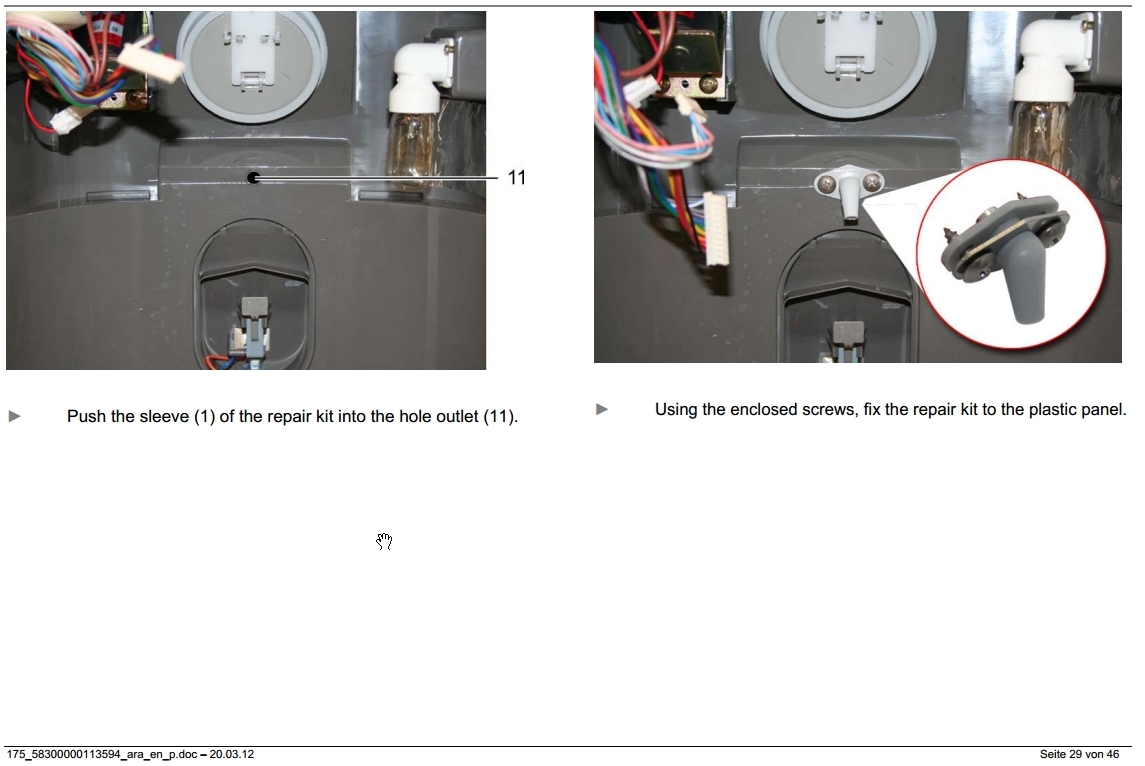 11

► Push the sleeve (1) of the repair kit into the hole outlet (11).

► Using the enclosed screws, fix the repair kit to the plastic panel.

175_58300000113594_ara_en_p.doc – 20.03.12

Seite 29 von 46